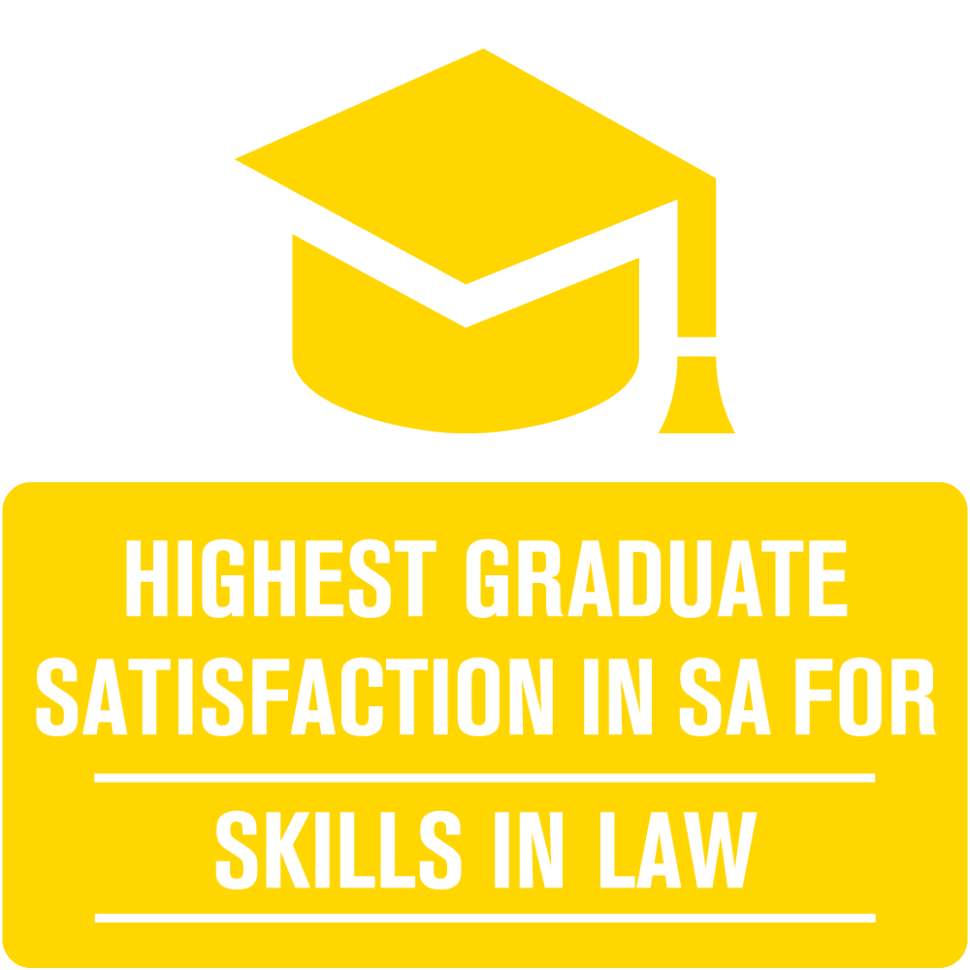 HIGHEST GRADUATE SATISFACTION IN SA FOR

SKILLS IN LAW