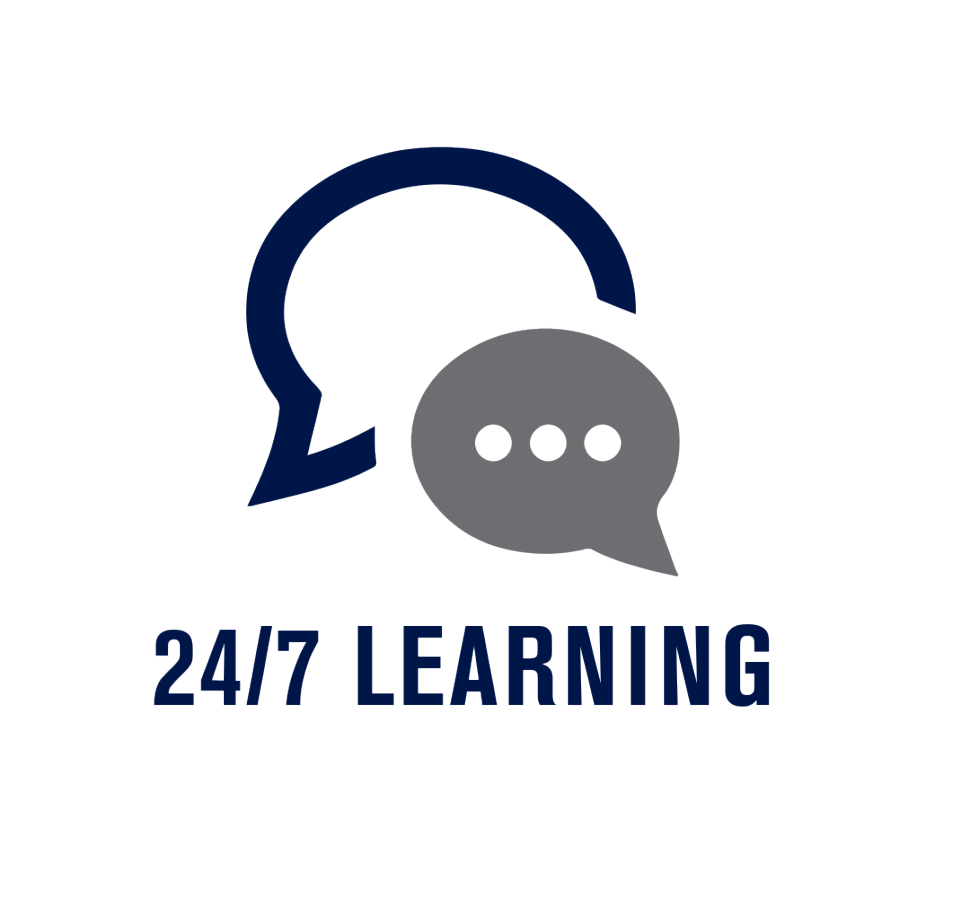 24/7 LEARNING