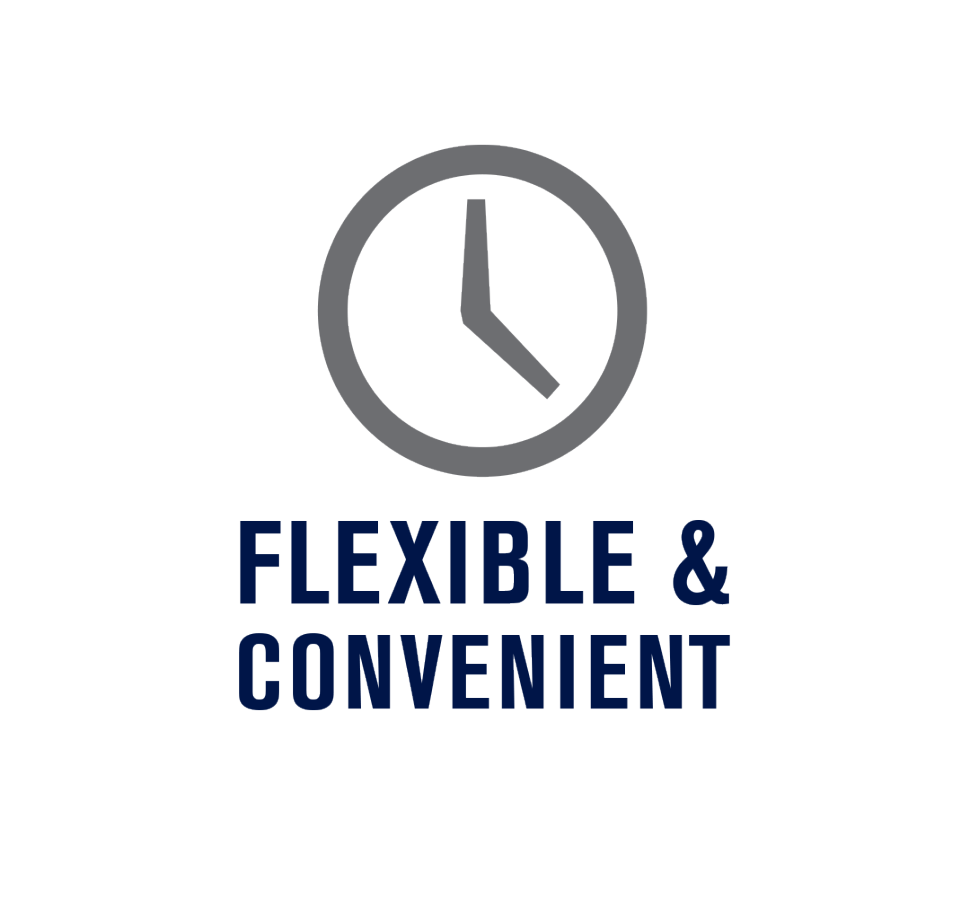 FLEXIBLE & CONVENIENT